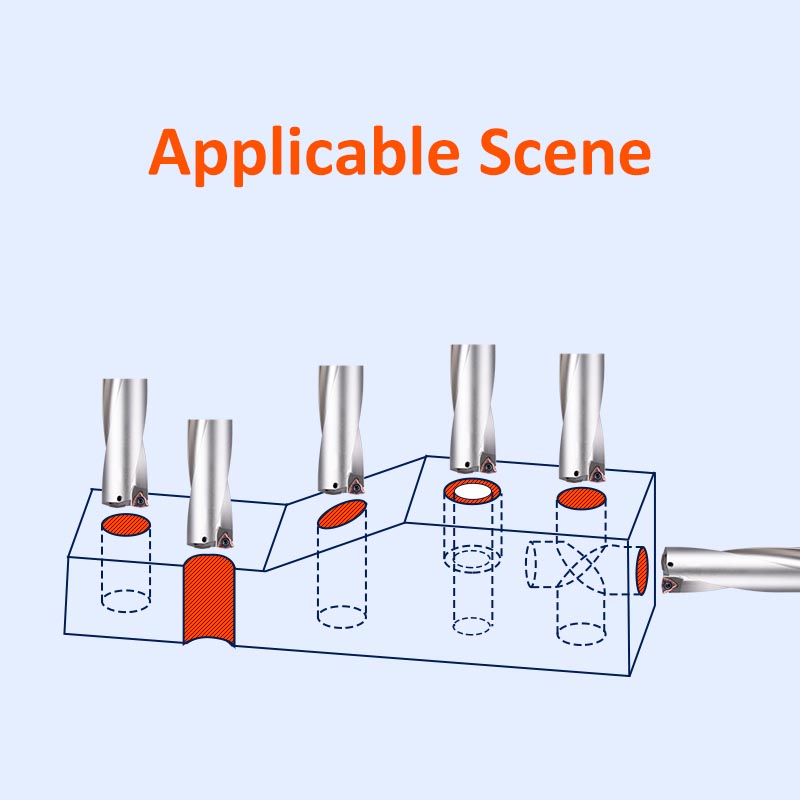 Applicable Scene